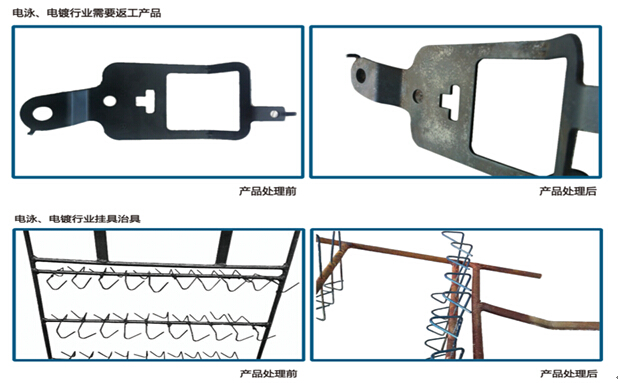 电泳、电镀行业需要返工产品

产品处理前

产品处理后

电泳、电镀行业挂具治具

产品处理前

产品处理后