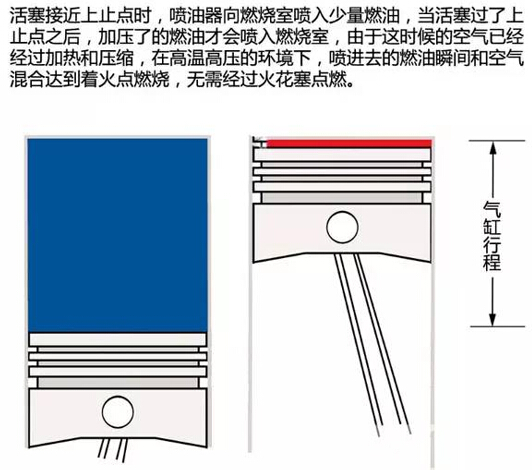 活塞接近上止点时，喷油器向燃烧室喷入少量燃油，当活塞过了上止点之后，加压了的燃油才会喷入燃烧室，由于这时候的空气已经经过加热和压缩，在高温高压的环境下，喷进去的燃油瞬间和空气混合达到着火点燃烧，无需经过火花塞点燃。

气缸行程