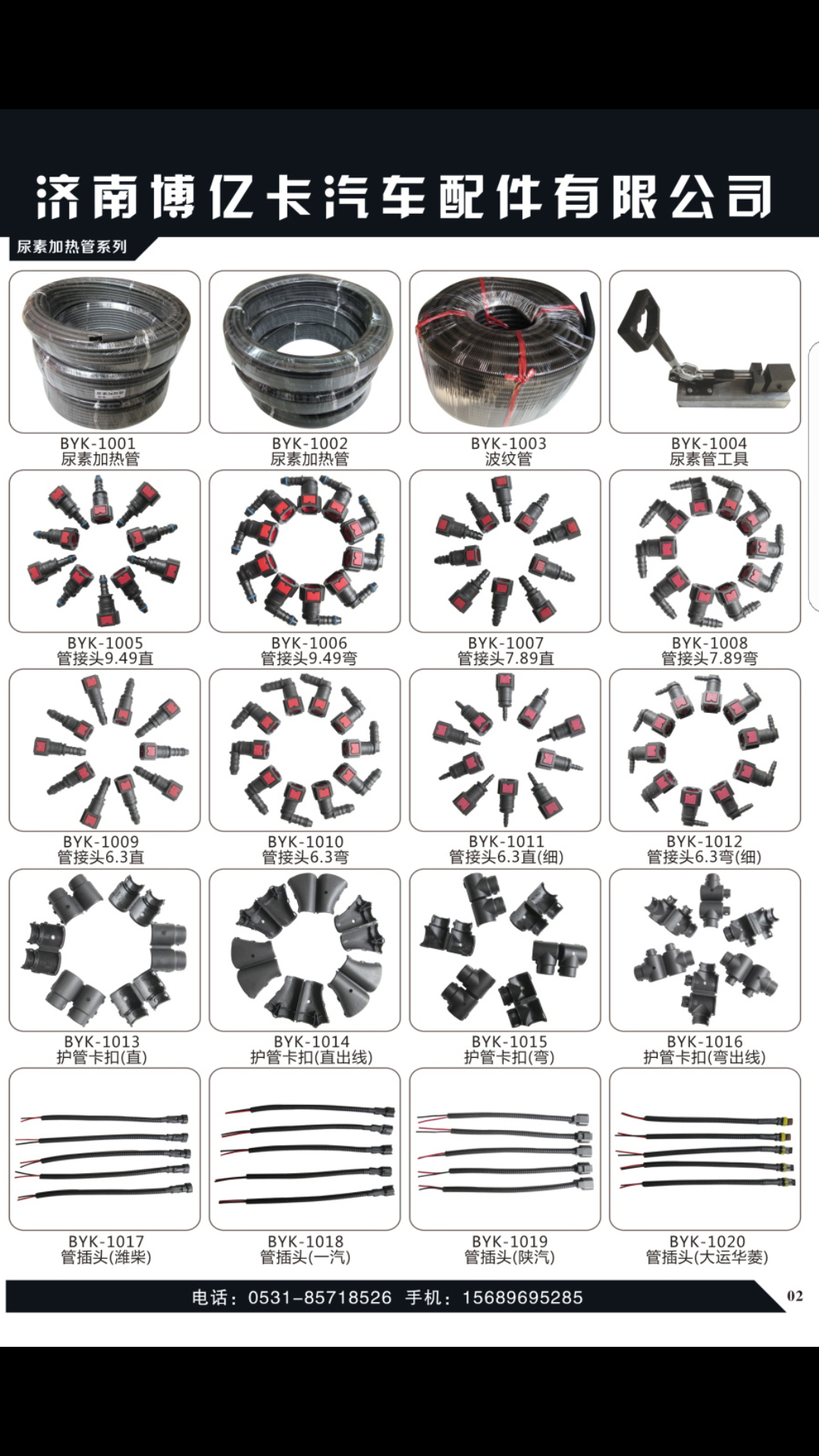 济南博亿卡汽车配件有限公司

尿素加热管系列

BYK-1001
尿素加热管

BYK-1002
尿素加热管

BYK-1003
波纹管

BYK-1004
尿素管工具

BYK-1005
管接头9.49直

BYK-1006
管接头9.49弯

BYK-1007
管接头7.89直

BYK-1008
管接头7.89弯

BYK-1009
管接头6.3直

BYK-1010
管接头6.3弯

BYK-1011
管接头6.3直(细)

BYK-1012
管接头6.3弯(细)

BYK-1013
护管卡扣(直)

BYK-1014
护管卡扣(直出线)

BYK-1015
护管卡扣(弯)

BYK-1016
护管卡扣(弯出线)

BYK-1017
管插头(潍柴)

BYK-1018
管插头(一汽)

BYK-1019
管插头(陕汽)

BYK-1020
管插头(大运华菱)

电话：0531-85718526 手机：15689695285

02