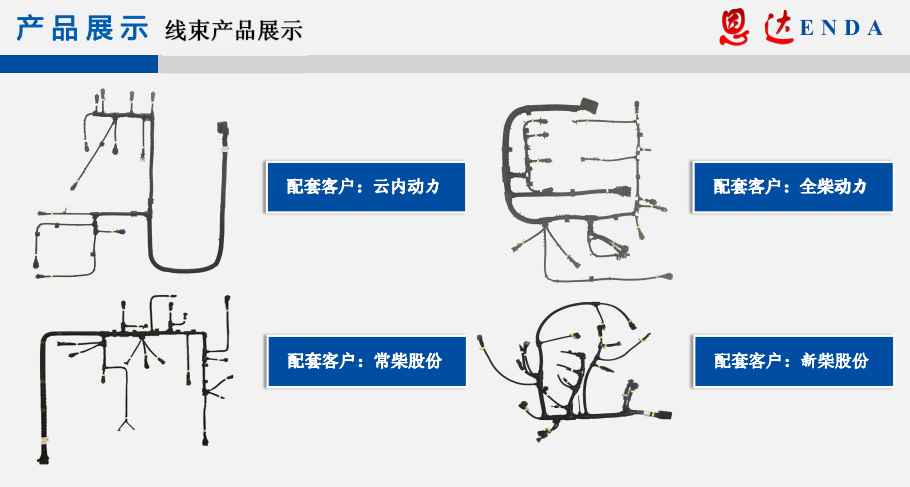 产品展示 线束产品展示

恩达 ENDA

配套客户：云内动力

配套客户：全柴动力

配套客户：常柴股份

配套客户：新柴股份